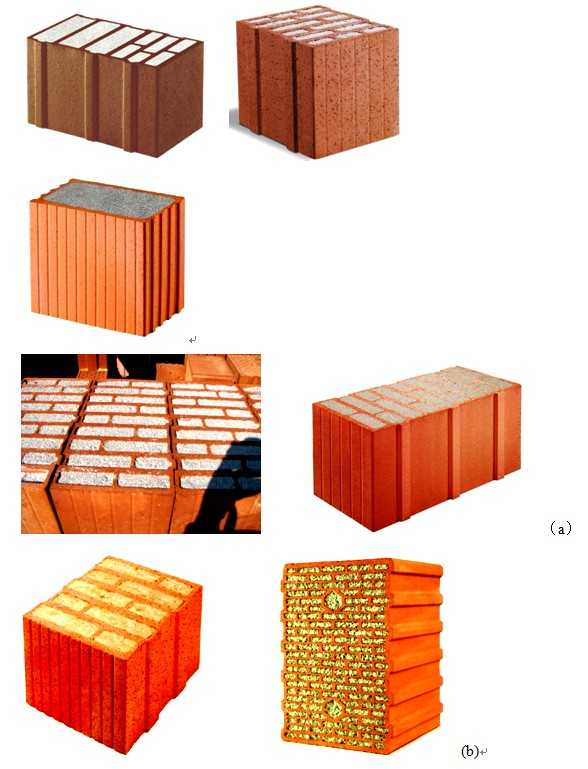 （a）

(b)